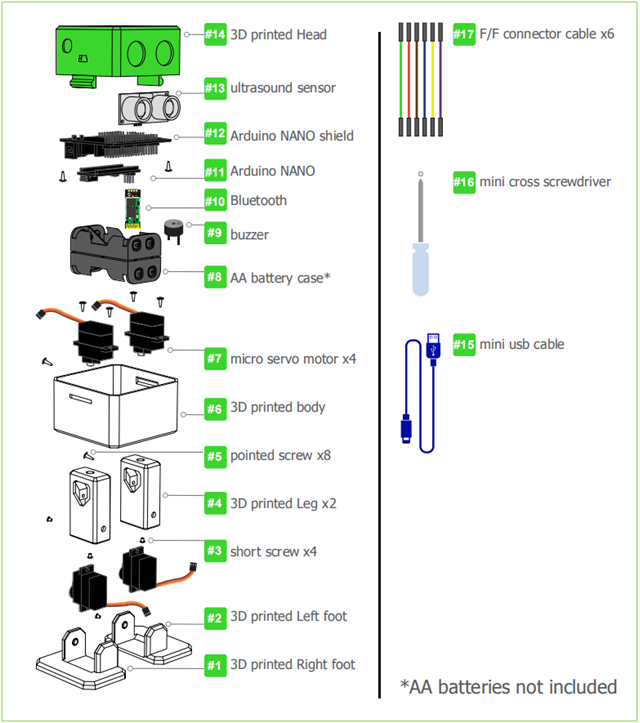 #14 3D printed Head

#13 ultrasound sensor

#12 Arduino NANO shield

#11 Arduino NANO

#10 Bluetooth

#9 buzzer

#8 AA battery case*

#7 micro servo motor x4

#6 3D printed body

#5 pointed screw x8

#4 3D printed Leg x2

#3 short screw x4

#2 3D printed Left foot

#1 3D printed Right foot

#17 F/F connector cable x6

#16 mini cross screwdriver

#15 mini usb cable

*AA batteries not included